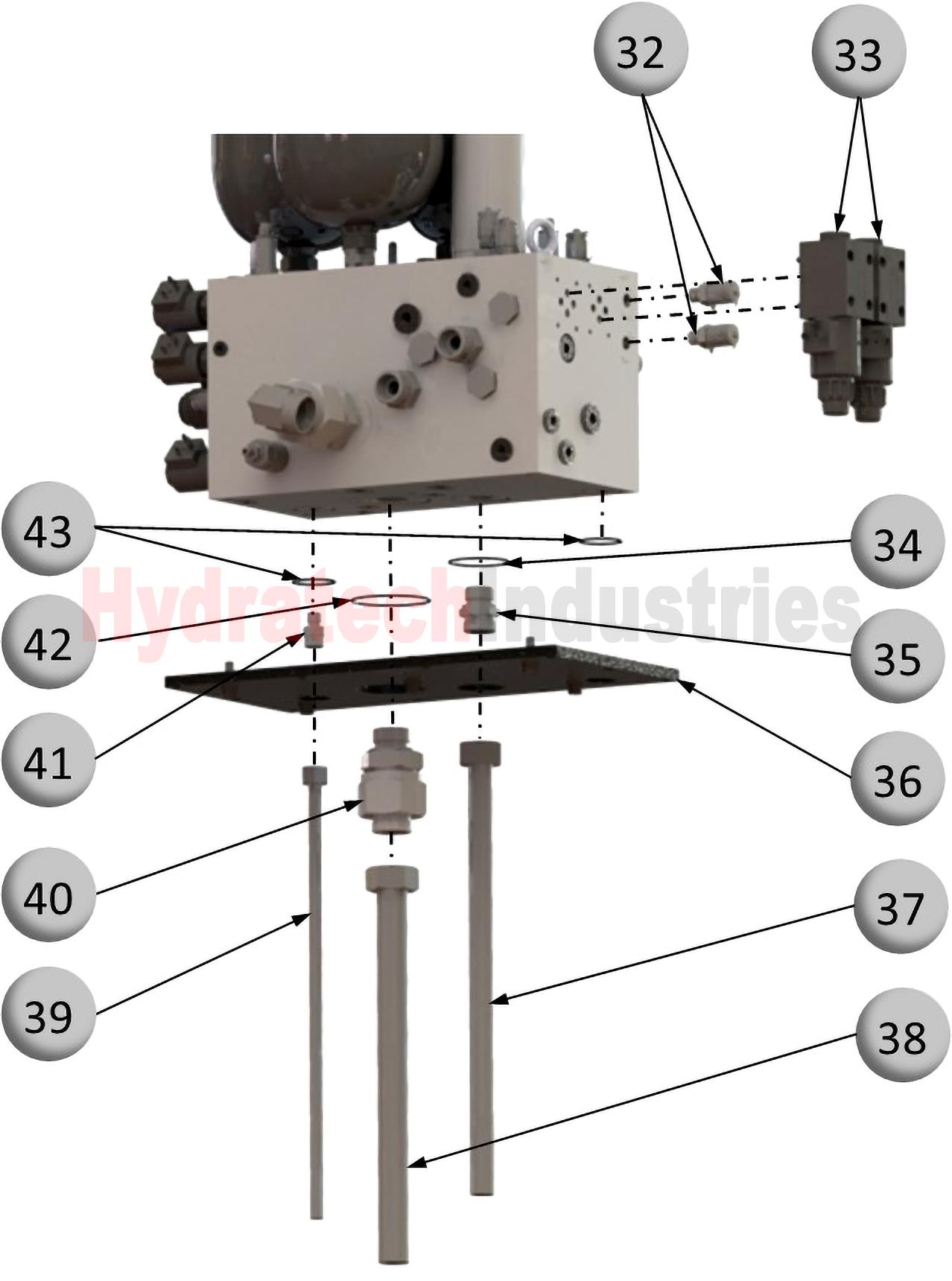 32
33
43
34
HydratechIndustries
42
35
41
36
40
37
39
38